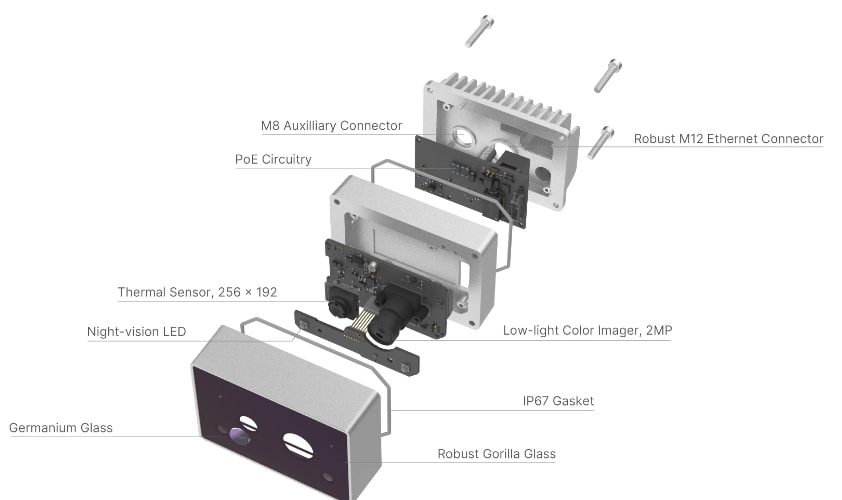 M8 Auxilliary Connector

Robust M12 Ethernet Connector

PoE Circuitry

Thermal Sensor, 256 × 192

Night-vision LED

Low-light Color Imager, 2MP

IP67 Gasket

Germanium Glass

Robust Gorilla Glass