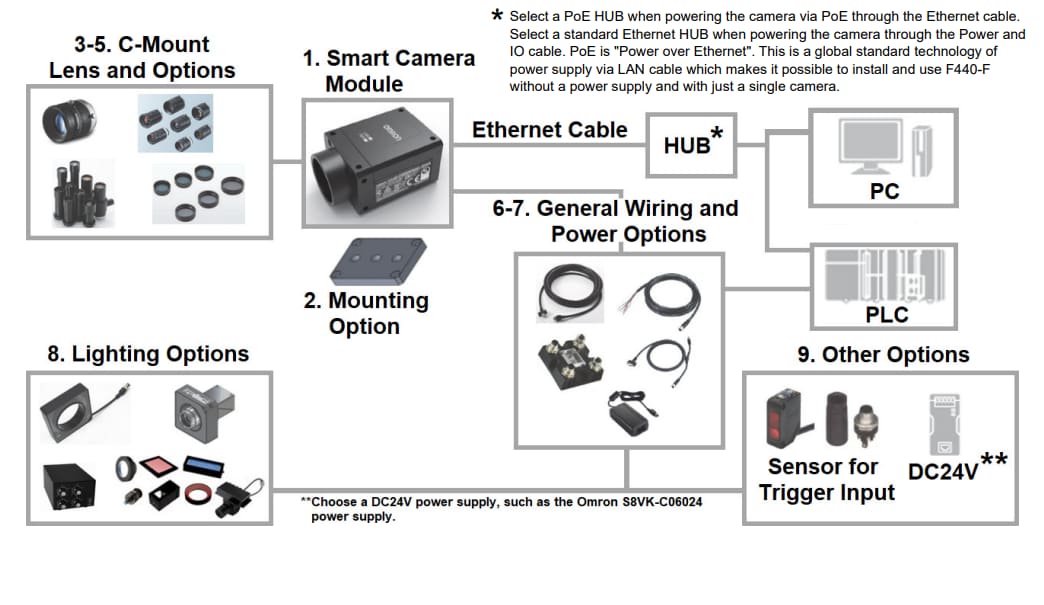 * Select a PoE HUB when powering the camera via PoE through the Ethernet cable. Select a standard Ethernet HUB when powering the camera through the Power and IO cable. PoE is "Power over Ethernet". This is a global standard technology of power supply via LAN cable which makes it possible to install and use F440-F without a power supply and with just a single camera.

3-5. C-Mount Lens and Options

1. Smart Camera Module

Ethernet Cable

HUB*

PC

6-7. General Wiring and Power Options

2. Mounting Option

PLC

8. Lighting Options

9. Other Options

Sensor for Trigger Input

DC24V**

**Choose a DC24V power supply, such as the Omron S8VK-C06024 power supply.