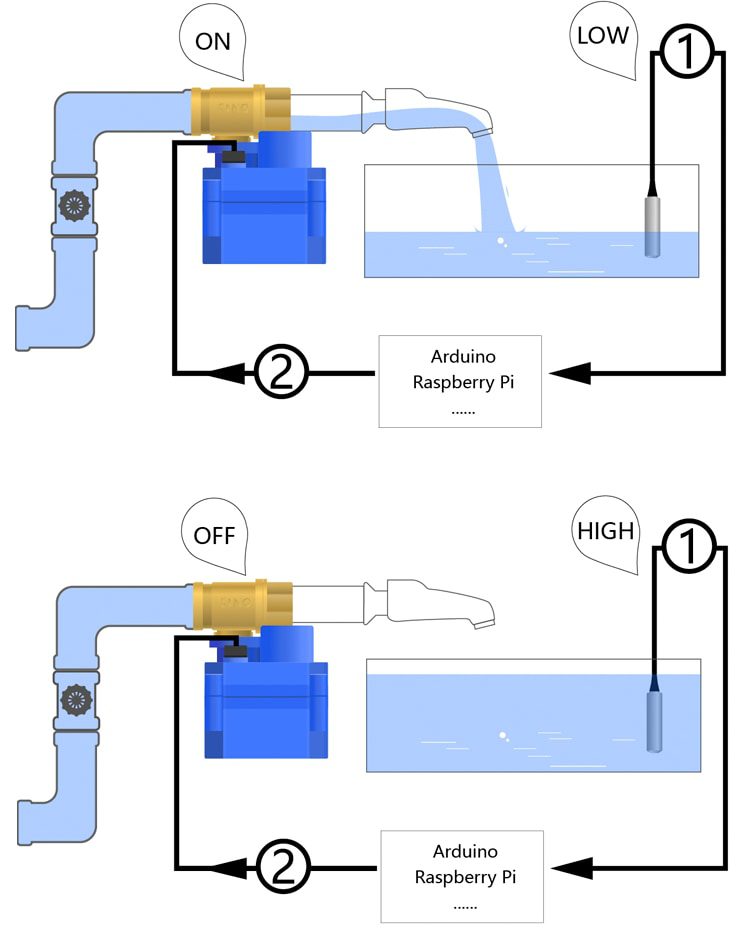 ON

LOW

1

2

Arduino
Raspberry Pi
......

OFF

HIGH

1

2

Arduino
Raspberry Pi
......