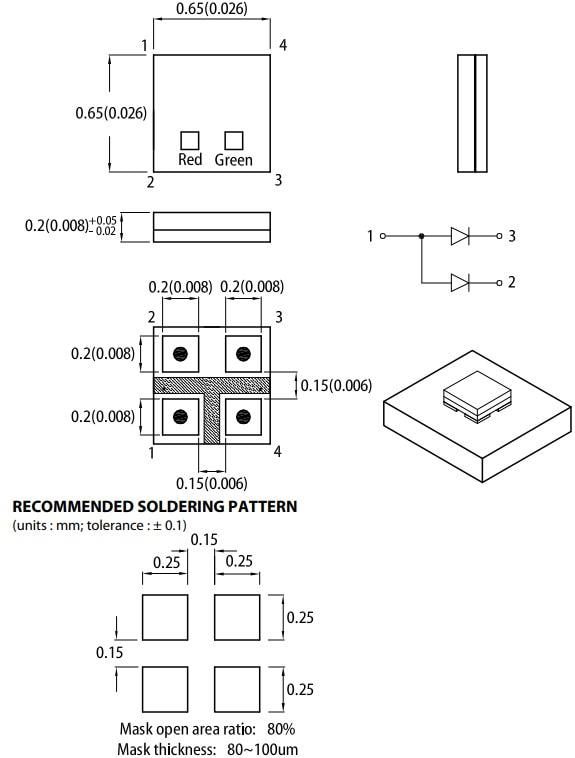 0.65(0.026)

1 4

0.65(0.026)

Red Green

2 3

$0.2(0.008)^{+0.05}_{-0.02}$

1 3

2

0.2(0.008) 0.2(0.008)

2 3

0.2(0.008)

0.15(0.006)

0.2(0.008)

1 4

0.15(0.006)

RECOMMENDED SOLDERING PATTERN

(units : mm; tolerance : ± 0.1)

0.15

0.25 0.25

0.25

0.15

0.25

Mask open area ratio: 80%

Mask thickness: 80~100um