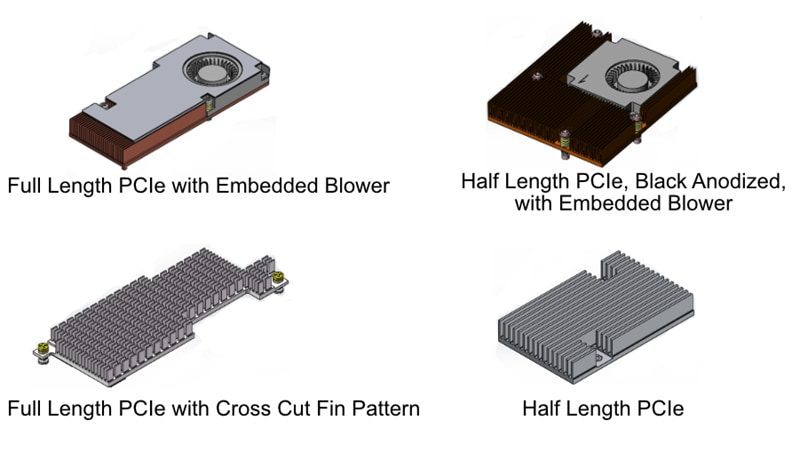 Full Length PCIe with Embedded Blower

Half Length PCIe, Black Anodized, with Embedded Blower

Full Length PCIe with Cross Cut Fin Pattern

Half Length PCIe