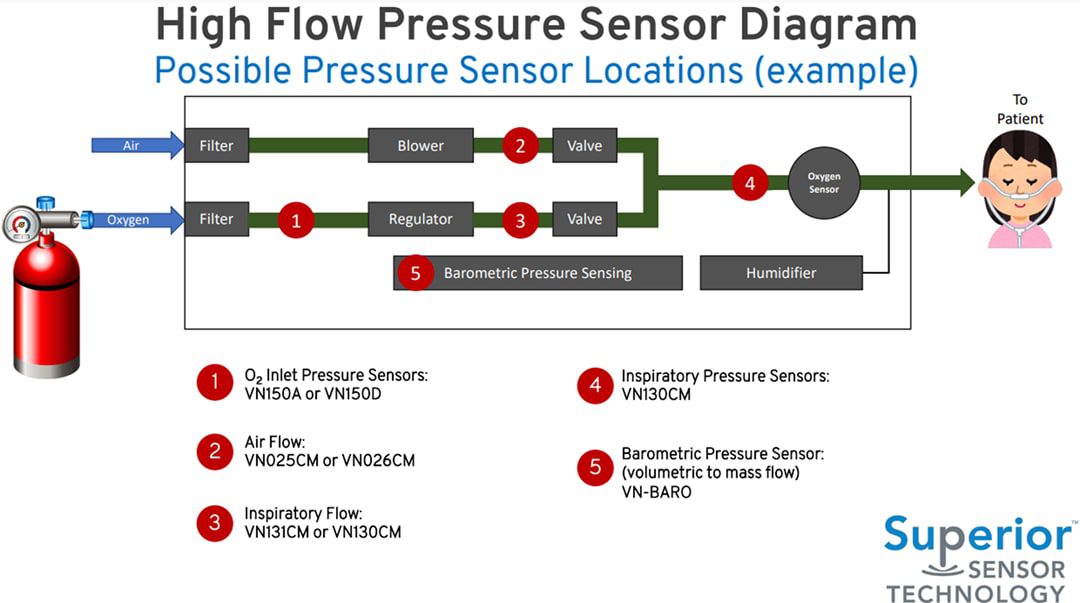 High Flow Pressure Sensor Diagram
Possible Pressure Sensor Locations (example)

Air
Filter
Blower
2
Valve

Oxygen
Filter
1
Regulator
3
Valve

4
Oxygen Sensor

To Patient

5
Barometric Pressure Sensing
Humidifier

1
$O_2$ Inlet Pressure Sensors:
VN150A or VN150D

2
Air Flow:
VN025CM or VN026CM

3
Inspiratory Flow:
VN131CM or VN130CM

4
Inspiratory Pressure Sensors:
VN130CM

5
Barometric Pressure Sensor:
(volumetric to mass flow)
VN-BARO

Superior™
SENSOR
TECHNOLOGY