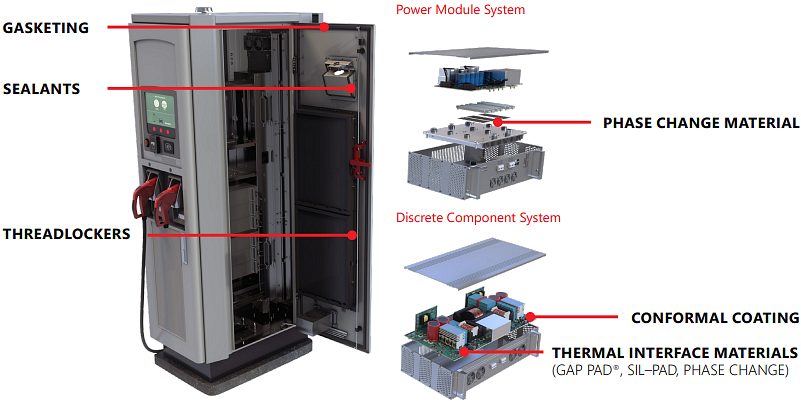 GASKETING

SEALANTS

THREADLOCKERS

Power Module System

PHASE CHANGE MATERIAL

Discrete Component System

CONFORMAL COATING

THERMAL INTERFACE MATERIALS
(GAP PAD®, SIL–PAD, PHASE CHANGE)