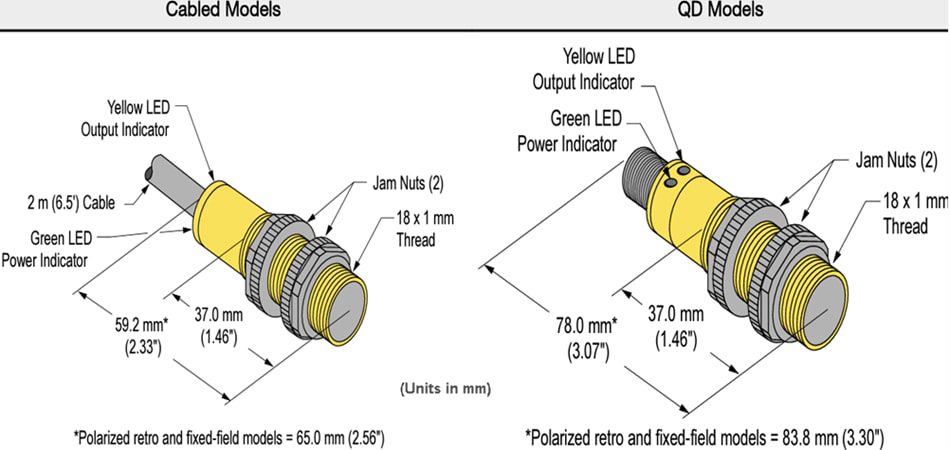 Cabled Models

Yellow LED
Output Indicator

2 m (6.5') Cable

Green LED
Power Indicator

Jam Nuts (2)

18 x 1 mm
Thread

59.2 mm*
(2.33")

37.0 mm
(1.46")

(Units in mm)

*Polarized retro and fixed-field models = 65.0 mm (2.56")

QD Models

Yellow LED
Output Indicator

Green LED
Power Indicator

Jam Nuts (2)

18 x 1 mm
Thread

78.0 mm*
(3.07")

37.0 mm
(1.46")

*Polarized retro and fixed-field models = 83.8 mm (3.30")