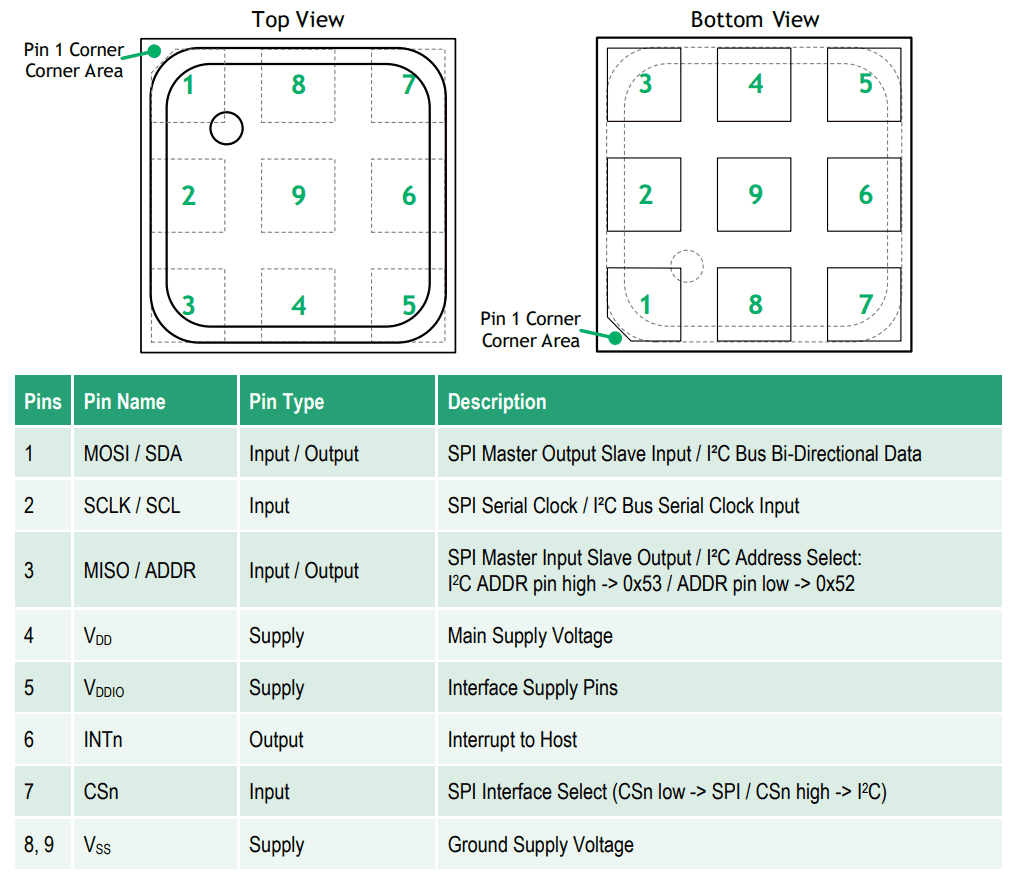 Top View

Pin 1 Corner
Corner Area

1 8 7
2 9 6
3 4 5

Bottom View

3 4 5
2 9 6
1 8 7

Pin 1 Corner
Corner Area

| Pins | Pin Name | Pin Type | Description |
|---|---|---|---|
| 1 | MOSI / SDA | Input / Output | SPI Master Output Slave Input / I²C Bus Bi-Directional Data |
| 2 | SCLK / SCL | Input | SPI Serial Clock / I²C Bus Serial Clock Input |
| 3 | MISO / ADDR | Input / Output | SPI Master Input Slave Output / I²C Address Select: I²C ADDR pin high -> 0x53 / ADDR pin low -> 0x52 |
| 4 | $V_{DD}$ | Supply | Main Supply Voltage |
| 5 | $V_{DDIO}$ | Supply | Interface Supply Pins |
| 6 | INTn | Output | Interrupt to Host |
| 7 | CSn | Input | SPI Interface Select (CSn low -> SPI / CSn high -> I²C) |
| 8, 9 | $V_{SS}$ | Supply | Ground Supply Voltage |