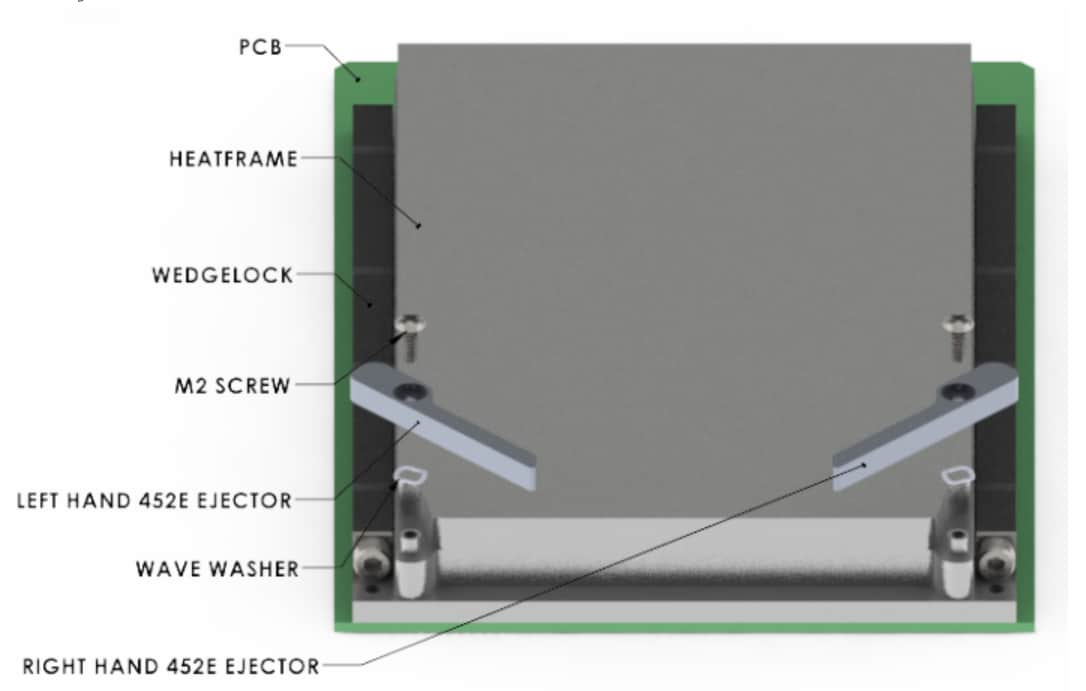 PCB
HEATFRAME
WEDGELOCK
M2 SCREW
LEFT HAND 452E EJECTOR
WAVE WASHER
RIGHT HAND 452E EJECTOR