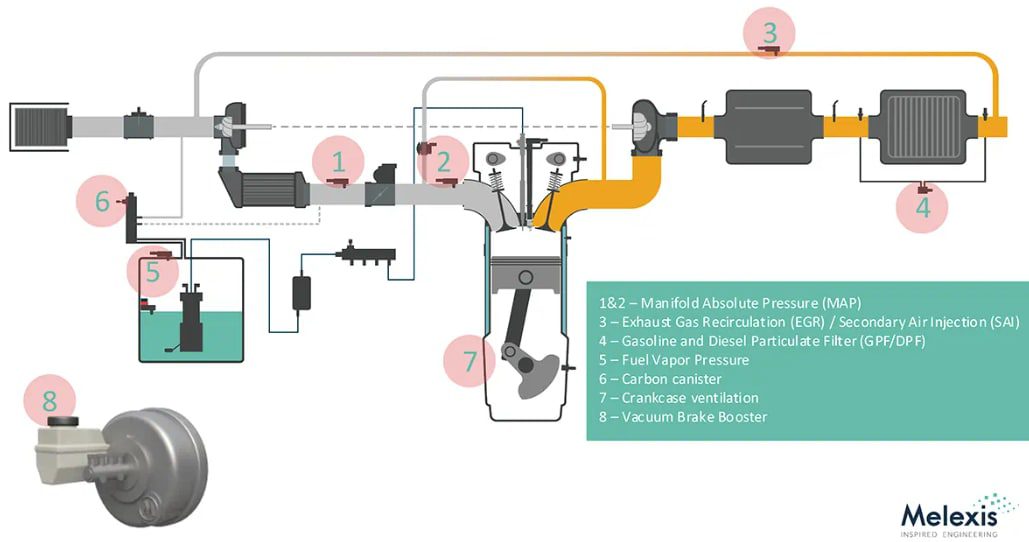 3

1

2

6

4

5

7

8

1&2 – Manifold Absolute Pressure (MAP)
3 – Exhaust Gas Recirculation (EGR) / Secondary Air Injection (SAI)
4 – Gasoline and Diesel Particulate Filter (GPF/DPF)
5 – Fuel Vapor Pressure
6 – Carbon canister
7 – Crankcase ventilation
8 – Vacuum Brake Booster

Melexis
INSPIRED ENGINEERING