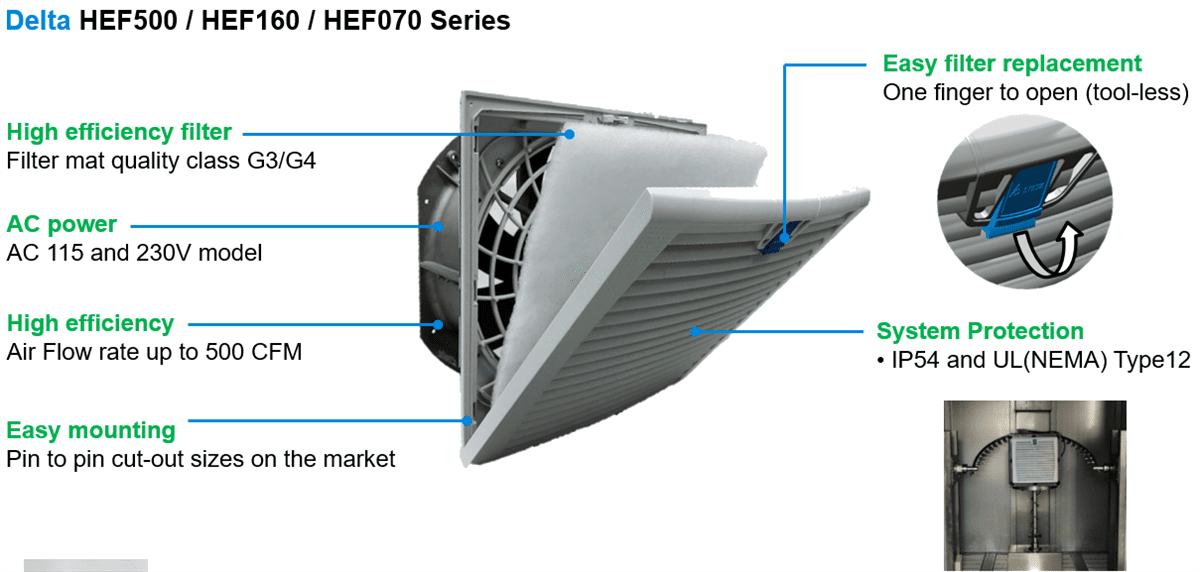 Delta HEF500 / HEF160 / HEF070 Series

High efficiency filter
Filter mat quality class G3/G4

AC power
AC 115 and 230V model

High efficiency
Air Flow rate up to 500 CFM

Easy mounting
Pin to pin cut-out sizes on the market

Easy filter replacement
One finger to open (tool-less)

System Protection
• IP54 and UL(NEMA) Type12