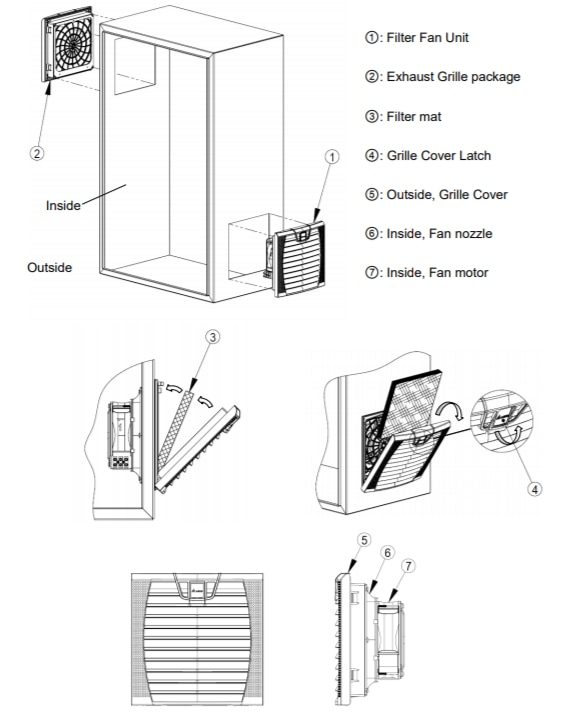 ①: Filter Fan Unit

②: Exhaust Grille package

③: Filter mat

④: Grille Cover Latch

⑤: Outside, Grille Cover

⑥: Inside, Fan nozzle

⑦: Inside, Fan motor

2

1

Inside

Outside

3

4

5

6

7